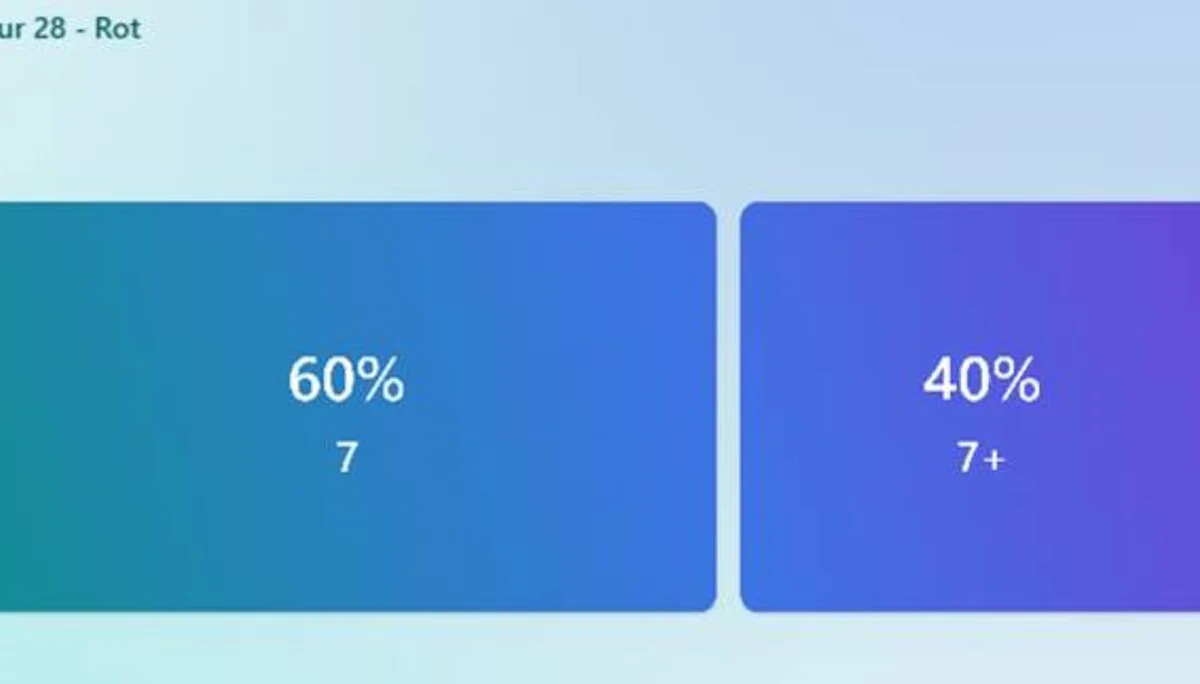 ur 28 - Rot

60%
7

40%
7+